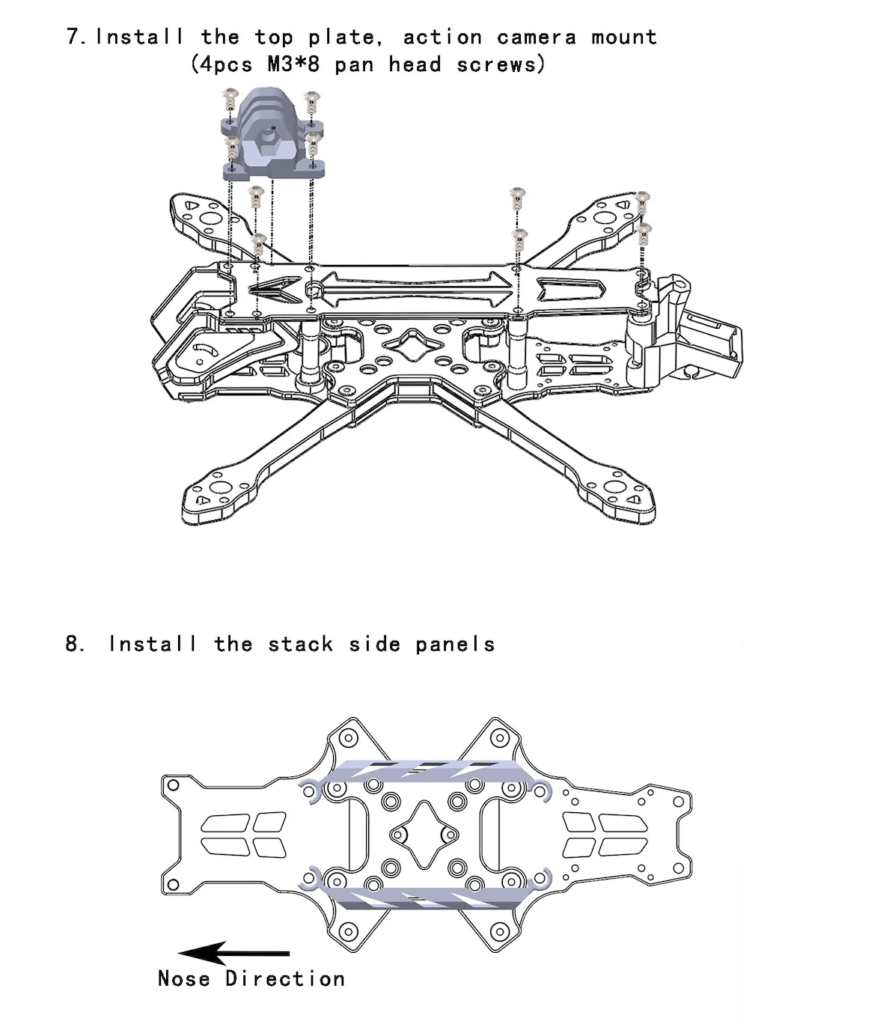 7. Install the top plate, action camera mount
(4pcs M3*8 pan head screws)

8. Install the stack side panels

Nose Direction