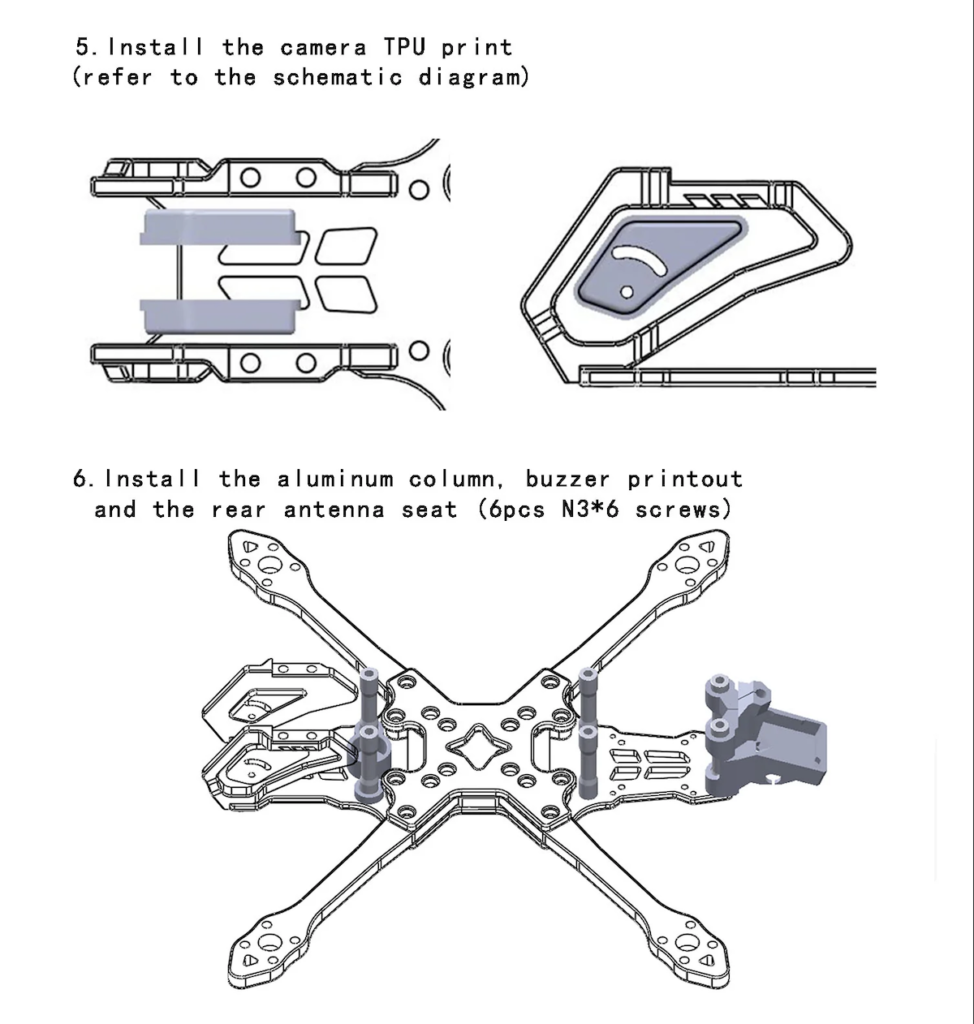 5. Install the camera TPU print
(refer to the schematic diagram)

6. Install the aluminum column, buzzer printout and the rear antenna seat (6pcs N3*6 screws)